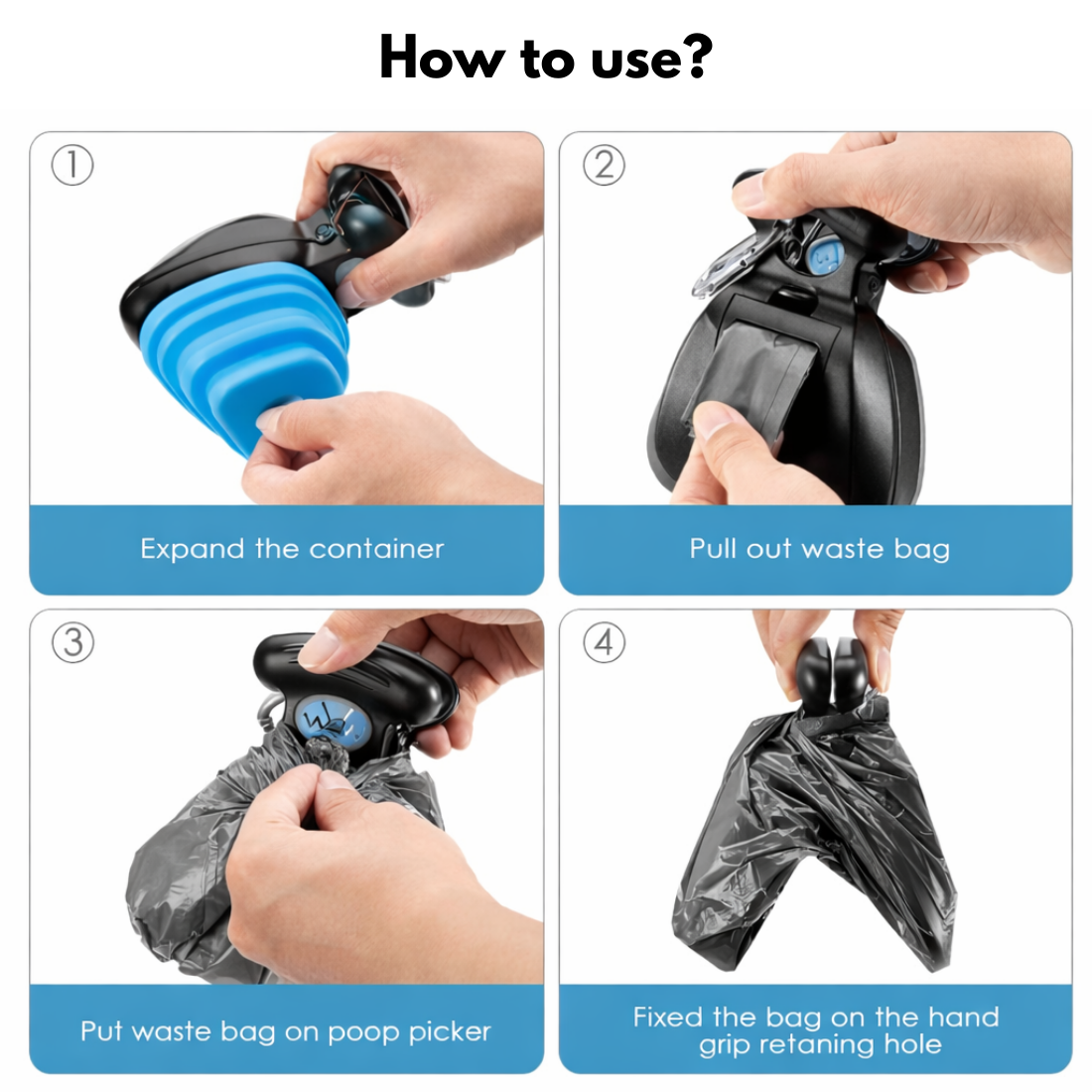 How to use?

①

Expand the container

②

Pull out waste bag

③

Put waste bag on poop picker

④

Fixed the bag on the hand grip retaning hole