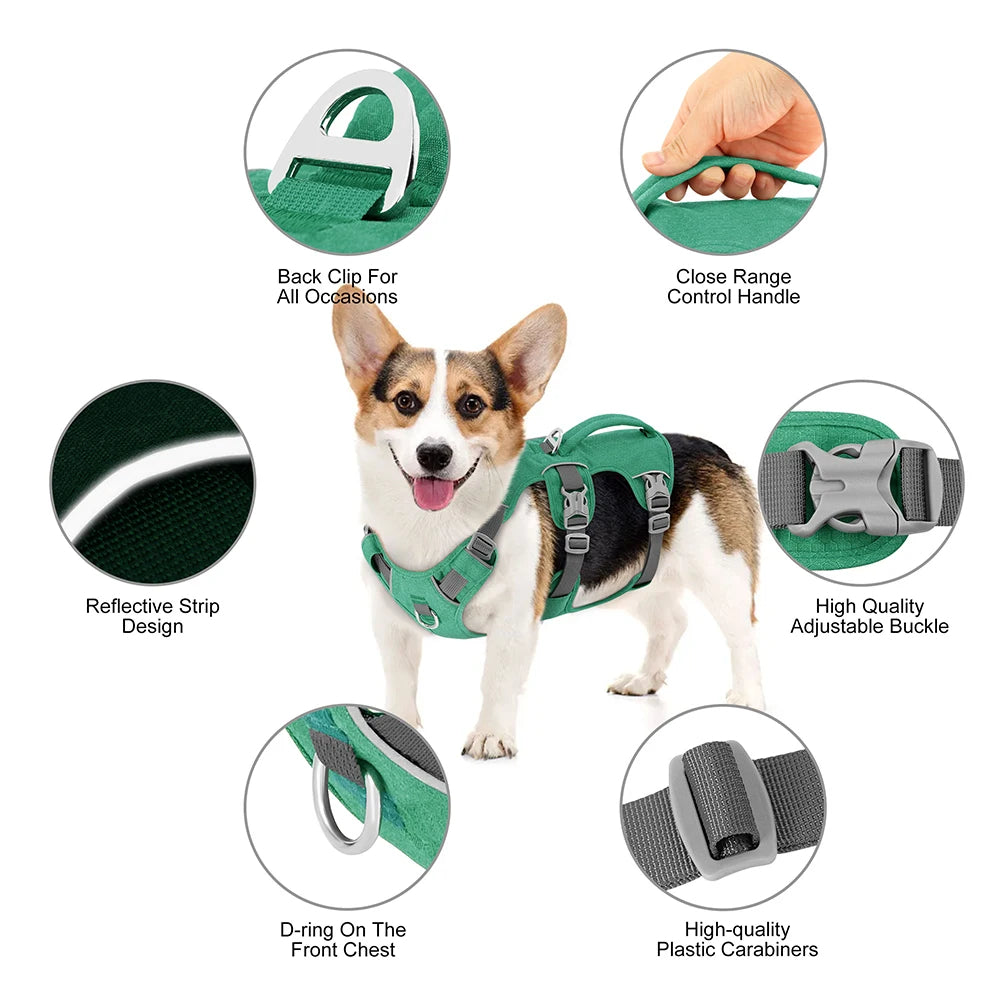 Back Clip For
All Occasions

Close Range
Control Handle

Reflective Strip
Design

High Quality
Adjustable Buckle

D-ring On The
Front Chest

High-quality
Plastic Carabiners