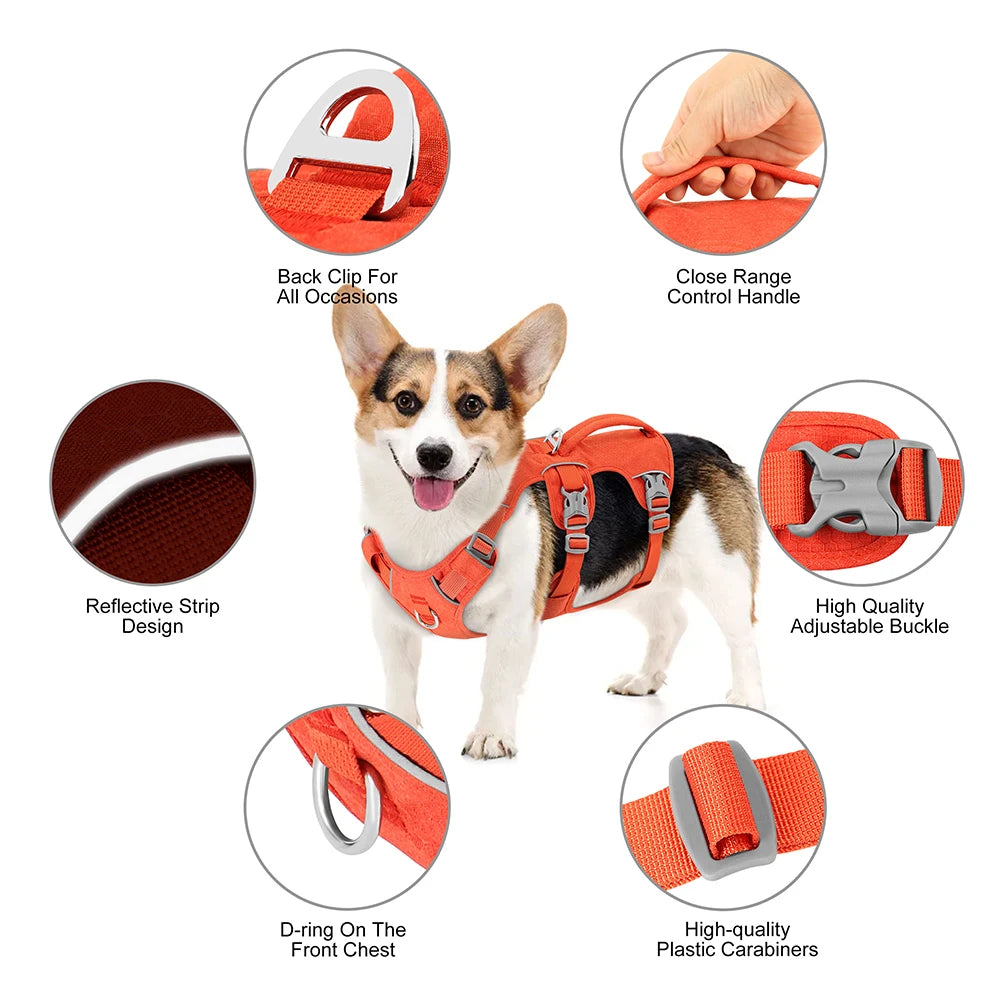 Back Clip For
All Occasions

Close Range
Control Handle

Reflective Strip
Design

High Quality
Adjustable Buckle

D-ring On The
Front Chest

High-quality
Plastic Carabiners